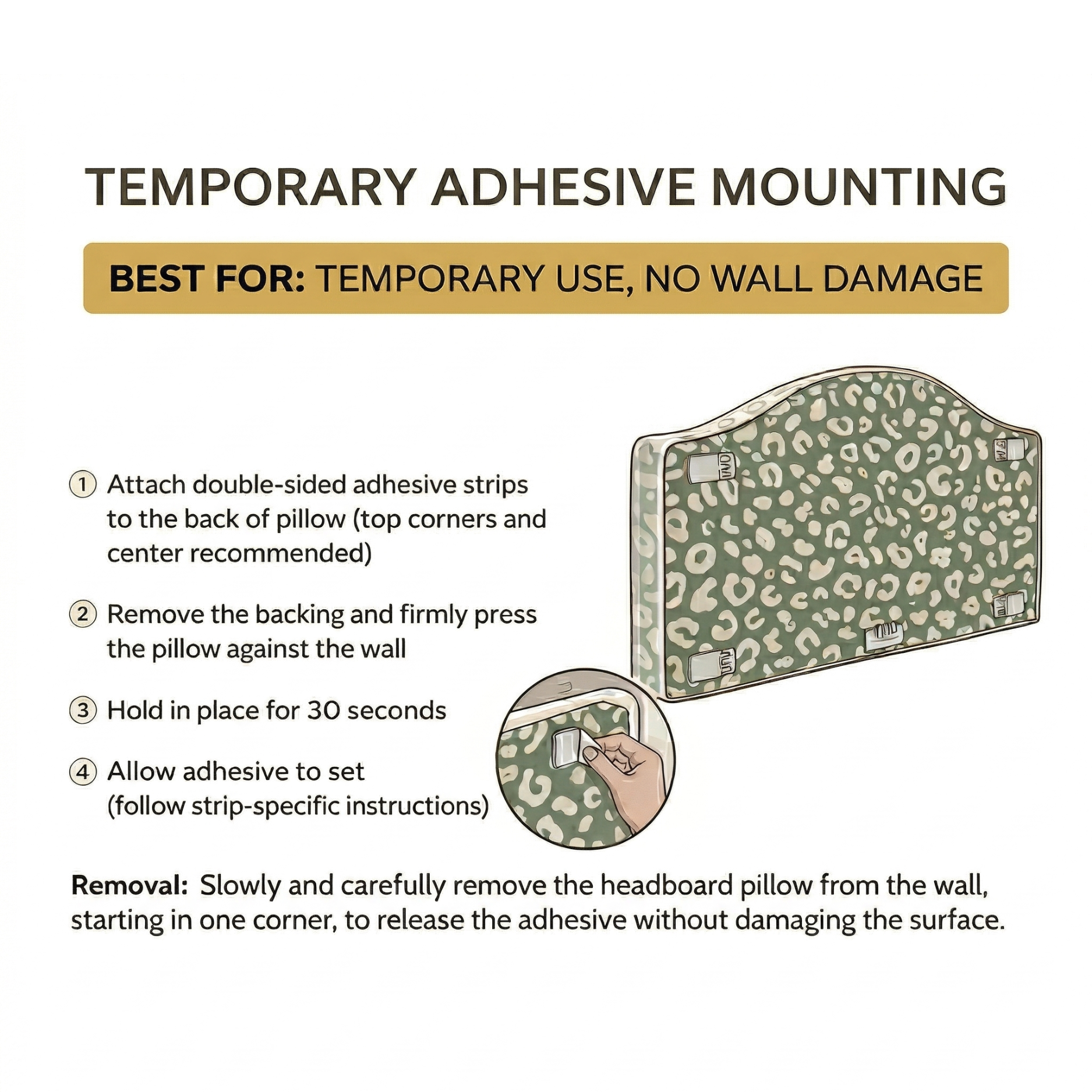 TEMPORARY ADHESIVE MOUNTING

BEST FOR: TEMPORARY USE, NO WALL DAMAGE

① Attach double-sided adhesive strips to the back of pillow (top corners and center recommended)

② Remove the backing and firmly press the pillow against the wall

③ Hold in place for 30 seconds

④ Allow adhesive to set (follow strip-specific instructions)

Removal: Slowly and carefully remove the headboard pillow from the wall, starting in one corner, to release the adhesive without damaging the surface.